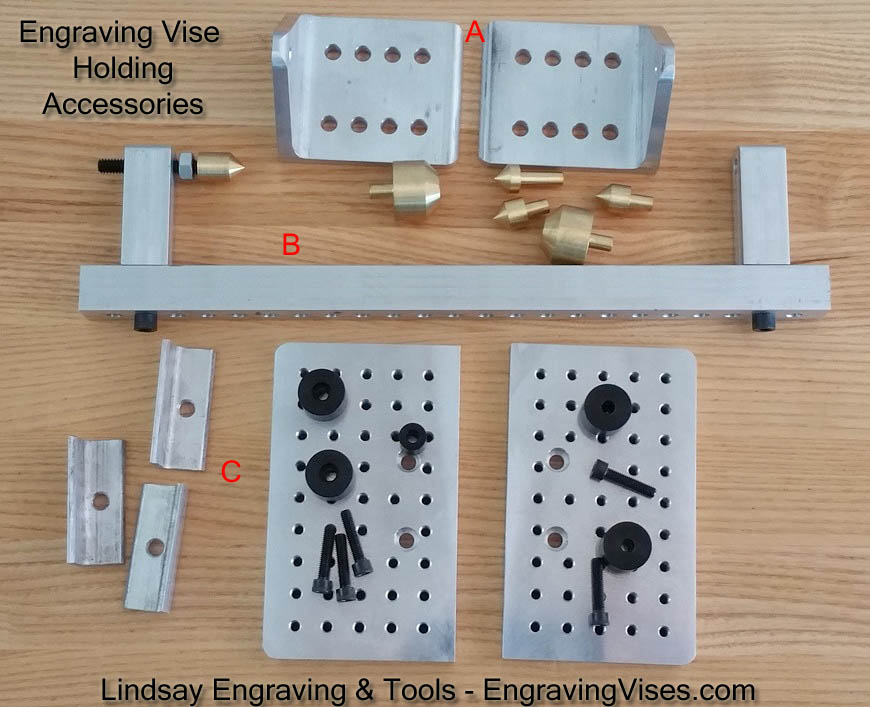 Engraving Vise Holding Accessories

A

B

C

Lindsay Engraving & Tools - EngravingVises.com